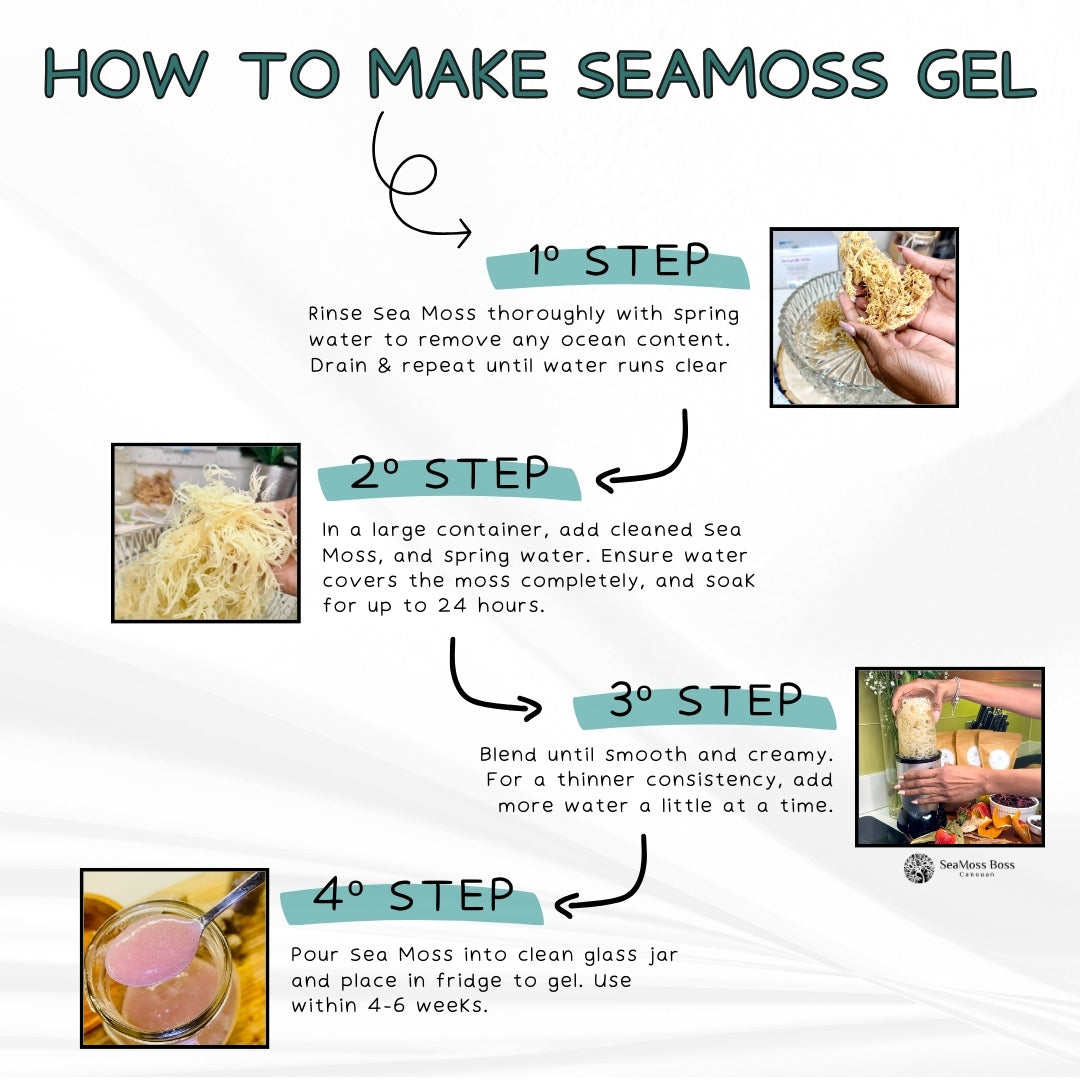 HOW TO MAKE SEAMOSS GEL

1º STEP

Rinse Sea Moss thoroughly with spring water to remove any ocean content. Drain & repeat until water runs clear

2º STEP

In a large container, add cleaned Sea Moss, and spring water. Ensure water covers the moss completely, and soak for up to 24 hours.

3º STEP

Blend until smooth and creamy. For a thinner consistency, add more water a little at a time.

SeaMoss Boss
Canouan

4º STEP

Pour Sea Moss into clean glass jar and place in fridge to gel. Use within 4-6 weeks.